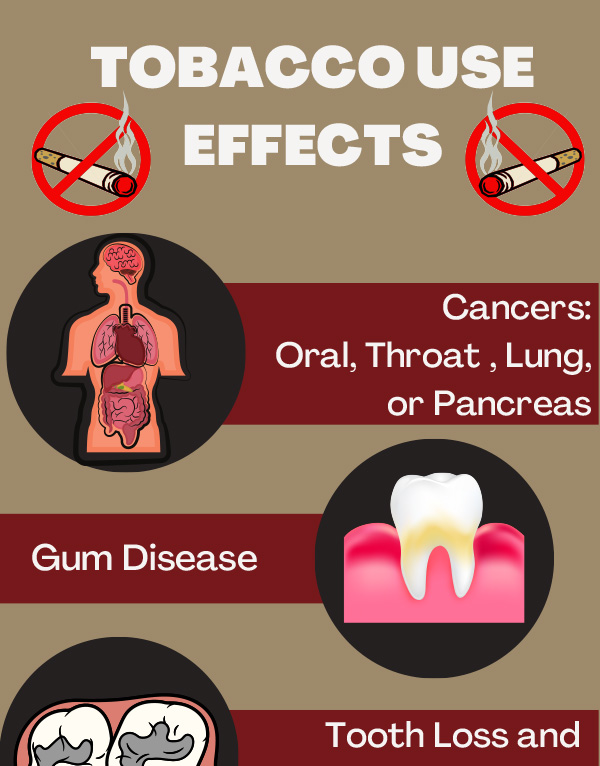 TOBACCO USE EFFECTS

Cancers: Oral, Throat , Lung, or Pancreas

Gum Disease

Tooth Loss and