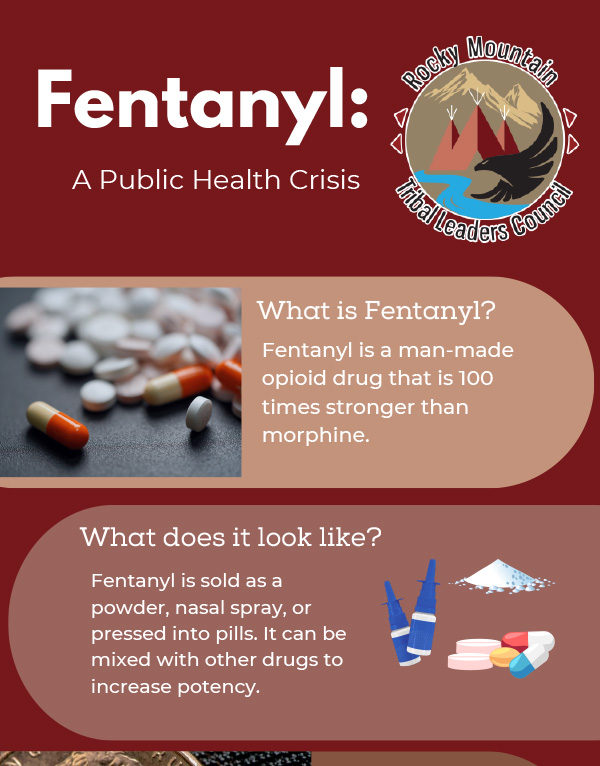 Fentanyl:

A Public Health Crisis

Rocky Mountain Tribal Leaders Council

What is Fentanyl?

Fentanyl is a man-made opioid drug that is 100 times stronger than morphine.

What does it look like?

Fentanyl is sold as a powder, nasal spray, or pressed into pills. It can be mixed with other drugs to increase potency.